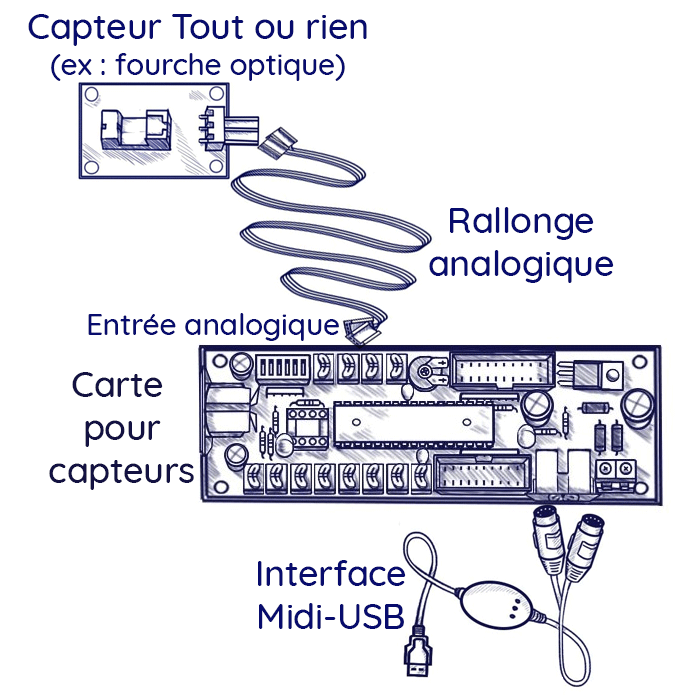 Capteur Tout ou rien
(ex : fourche optique)

Rallonge analogique

Entrée analogique

Carte pour capteurs

Interface Midi-USB